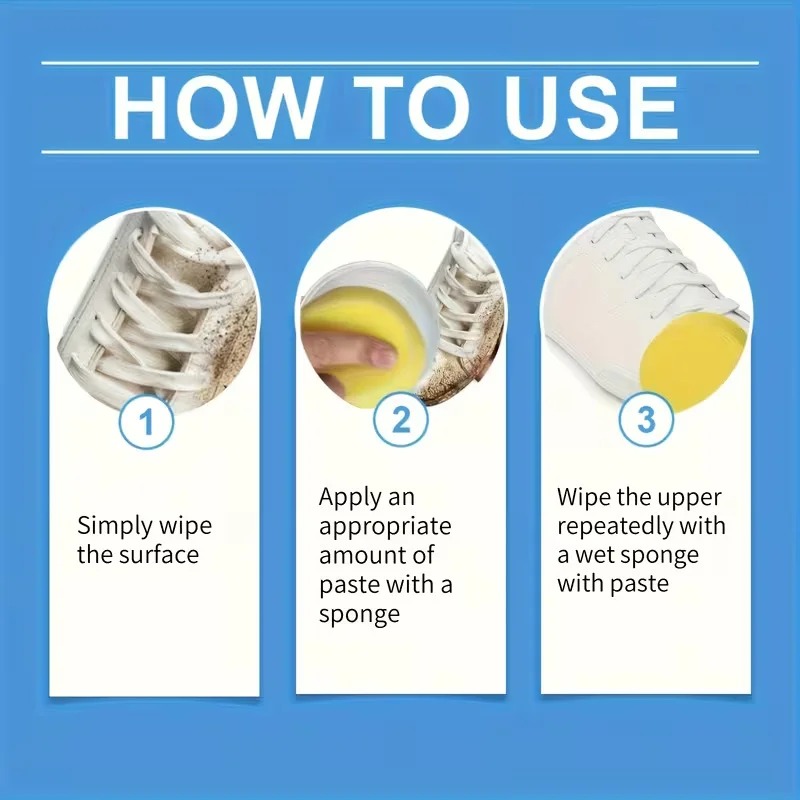 HOW TO USE

1

Simply wipe the surface

2

Apply an appropriate amount of paste with a sponge

3

Wipe the upper repeatedly with a wet sponge with paste